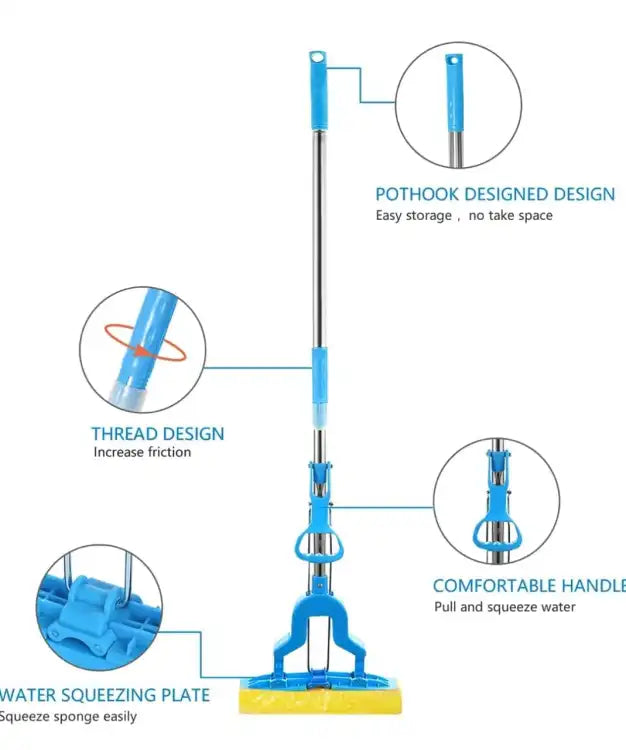 POTHOOK DESIGNED DESIGN
Easy storage , no take space

THREAD DESIGN
Increase friction

COMFORTABLE HANDLE
Pull and squeeze water

WATER SQUEEZING PLATE
Squeeze sponge easily