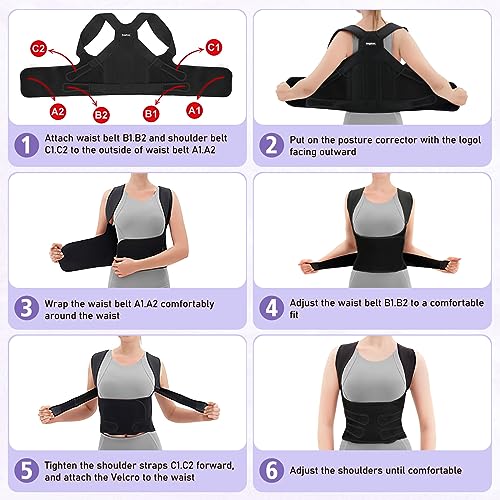 C2

C1

A2

B2

B1

A1

1 Attach waist belt B1.B2 and shoulder belt C1.C2 to the outside of waist belt A1.A2

2 Put on the posture corrector with the logol facing outward

3 Wrap the waist belt A1.A2 comfortably around the waist

4 Adjust the waist belt B1.B2 to a comfortable fit

5 Tighten the shoulder straps C1.C2 forward, and attach the Velcro to the waist

6 Adjust the shoulders until comfortable